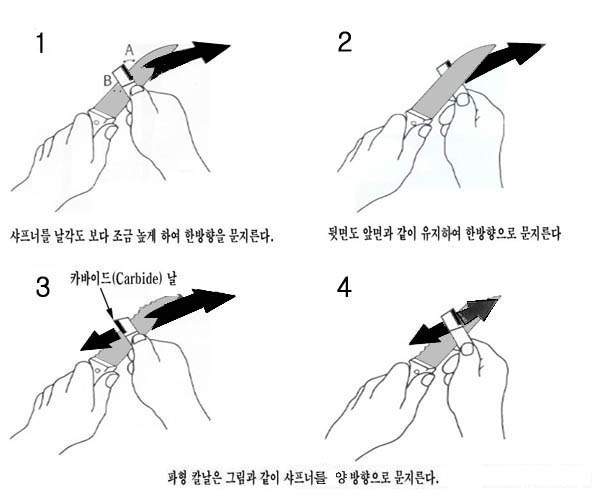 1

A

B

샤프너를 날각도 보다 조금 높게 하여 한방향을 문지른다.

2

뒷면도 앞면과 같이 유지하여 한방향으로 문지른다

3

카바이드(Carbide) 날

4

파형 칼날은 그림과 같이 샤프너를 양 방향으로 문지른다.